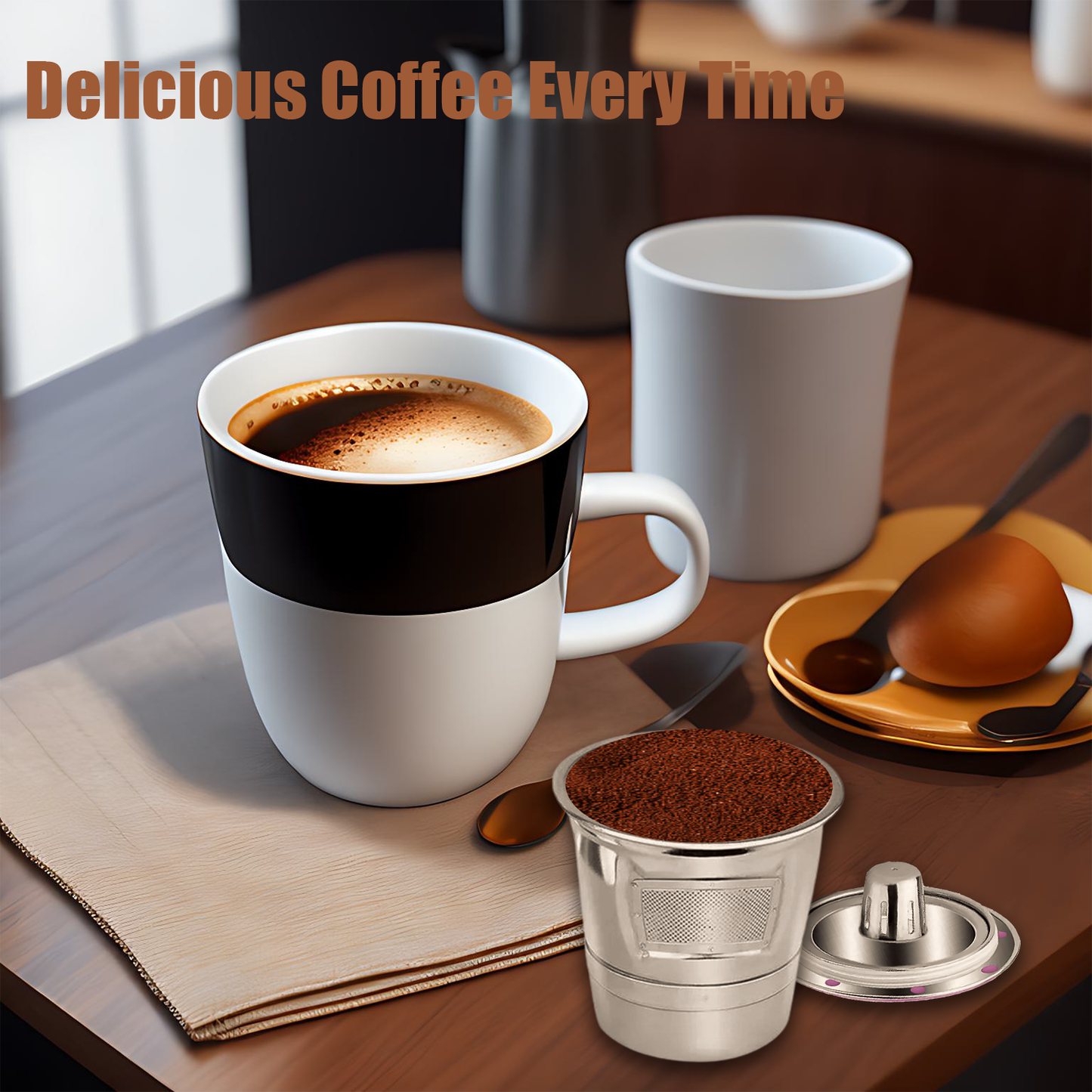 Delicious Coffee Every Time