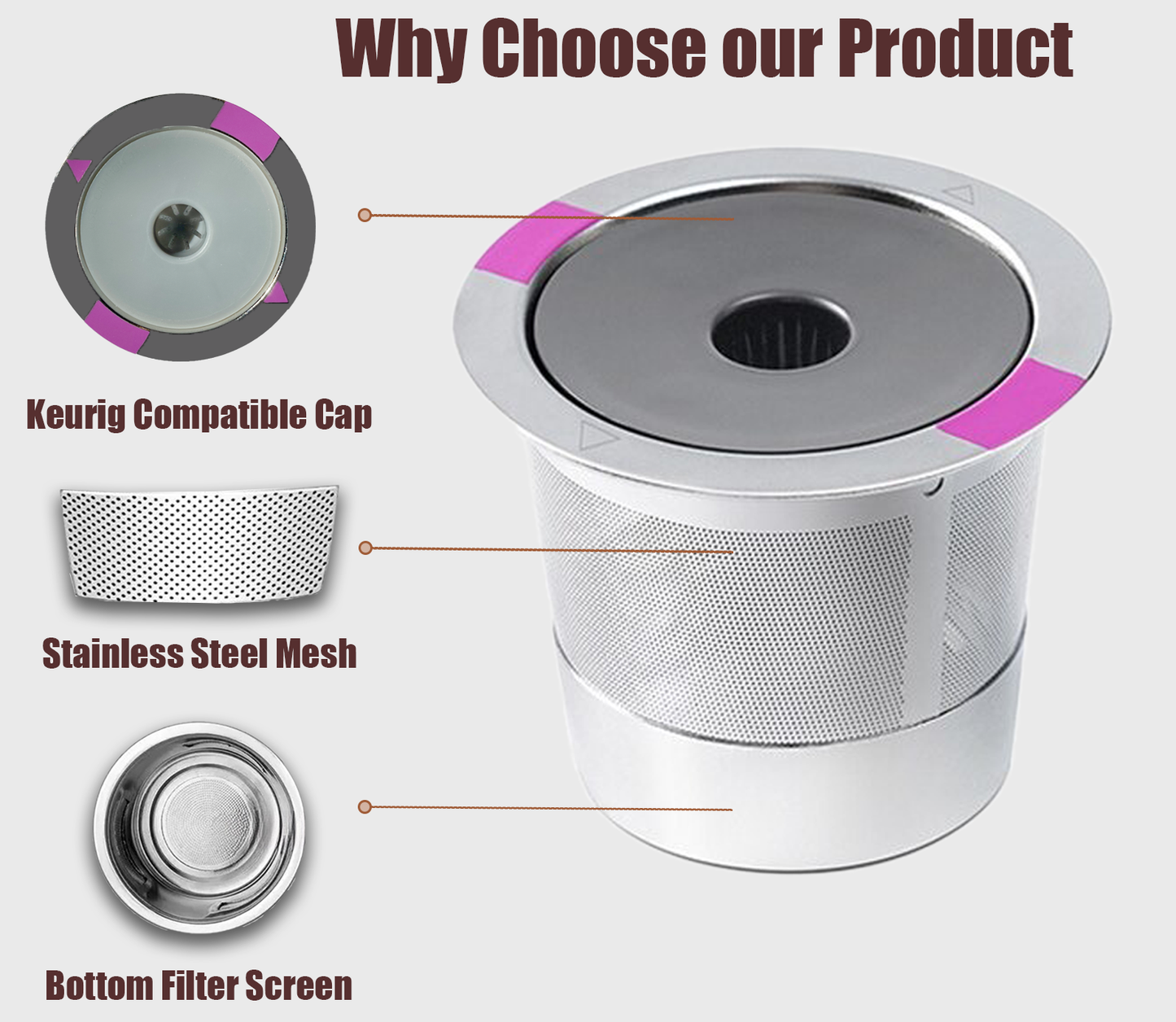 Why Choose our Product

Keurig Compatible Cap

Stainless Steel Mesh

Bottom Filter Screen