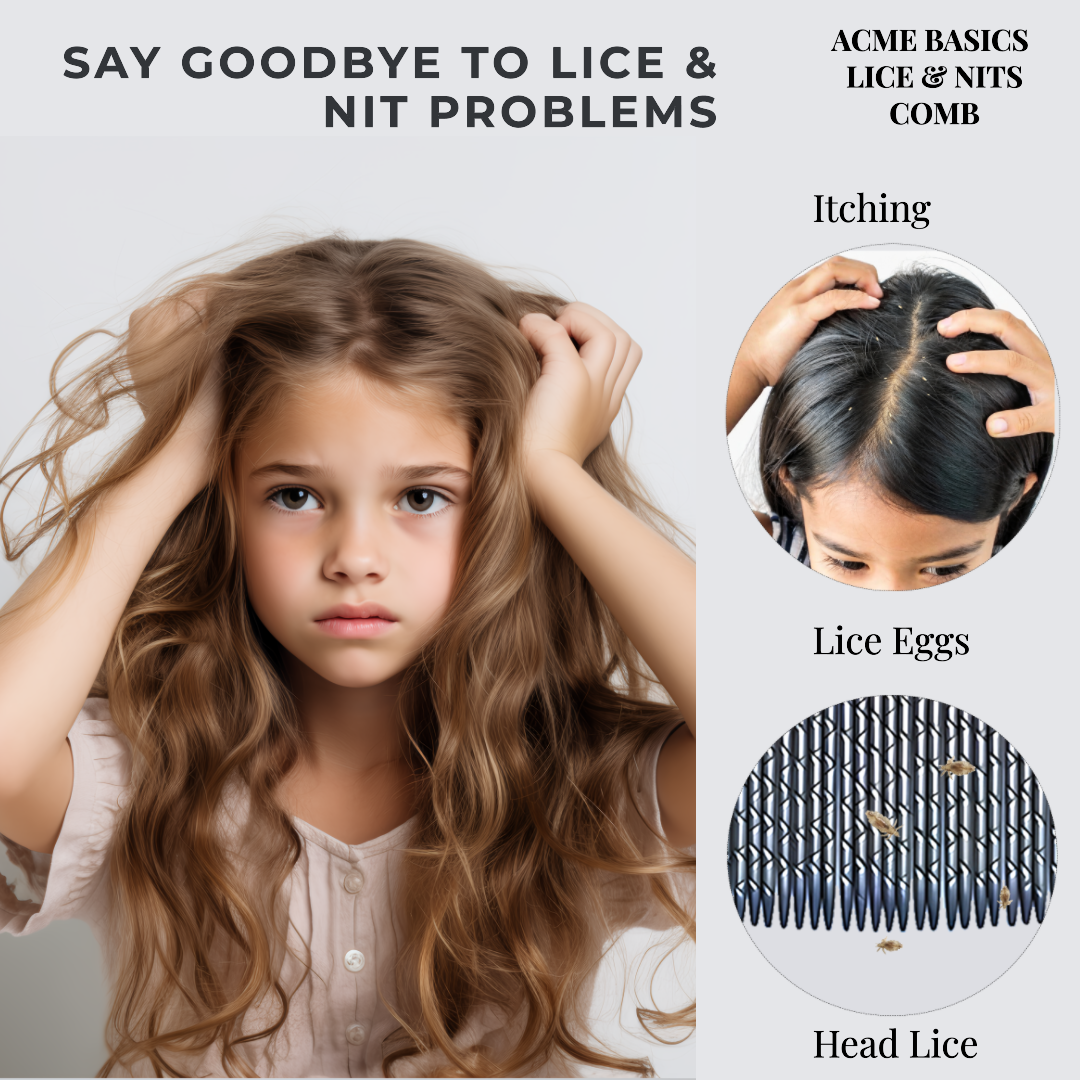 SAY GOODBYE TO LICE & NIT PROBLEMS

ACME BASICS LICE & NITS COMB

Itching

Lice Eggs

Head Lice