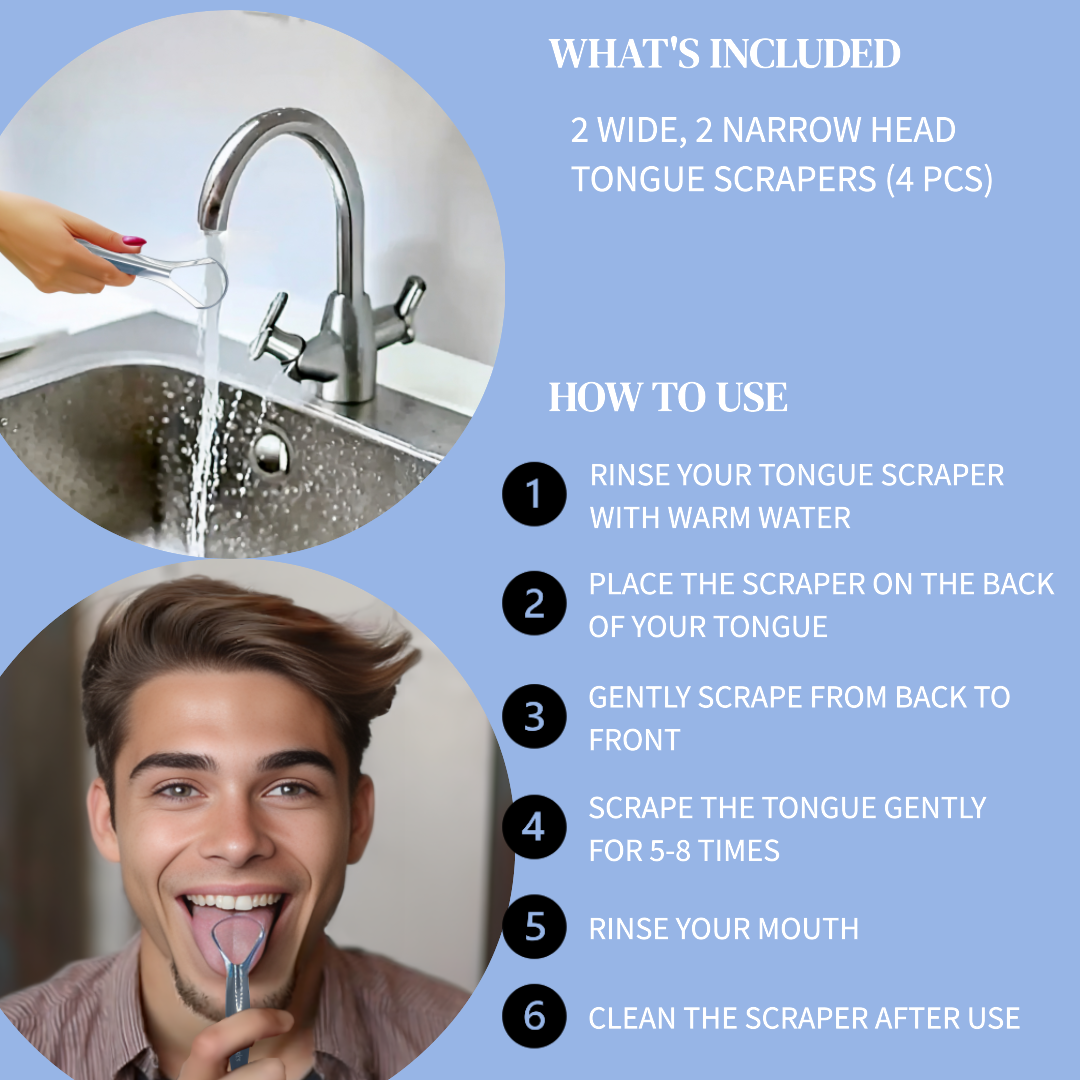 WHAT'S INCLUDED

2 WIDE, 2 NARROW HEAD TONGUE SCRAPERS (4 PCS)

HOW TO USE

1 RINSE YOUR TONGUE SCRAPER WITH WARM WATER

2 PLACE THE SCRAPER ON THE BACK OF YOUR TONGUE

3 GENTLY SCRAPE FROM BACK TO FRONT

4 SCRAPE THE TONGUE GENTLY FOR 5-8 TIMES

5 RINSE YOUR MOUTH

6 CLEAN THE SCRAPER AFTER USE