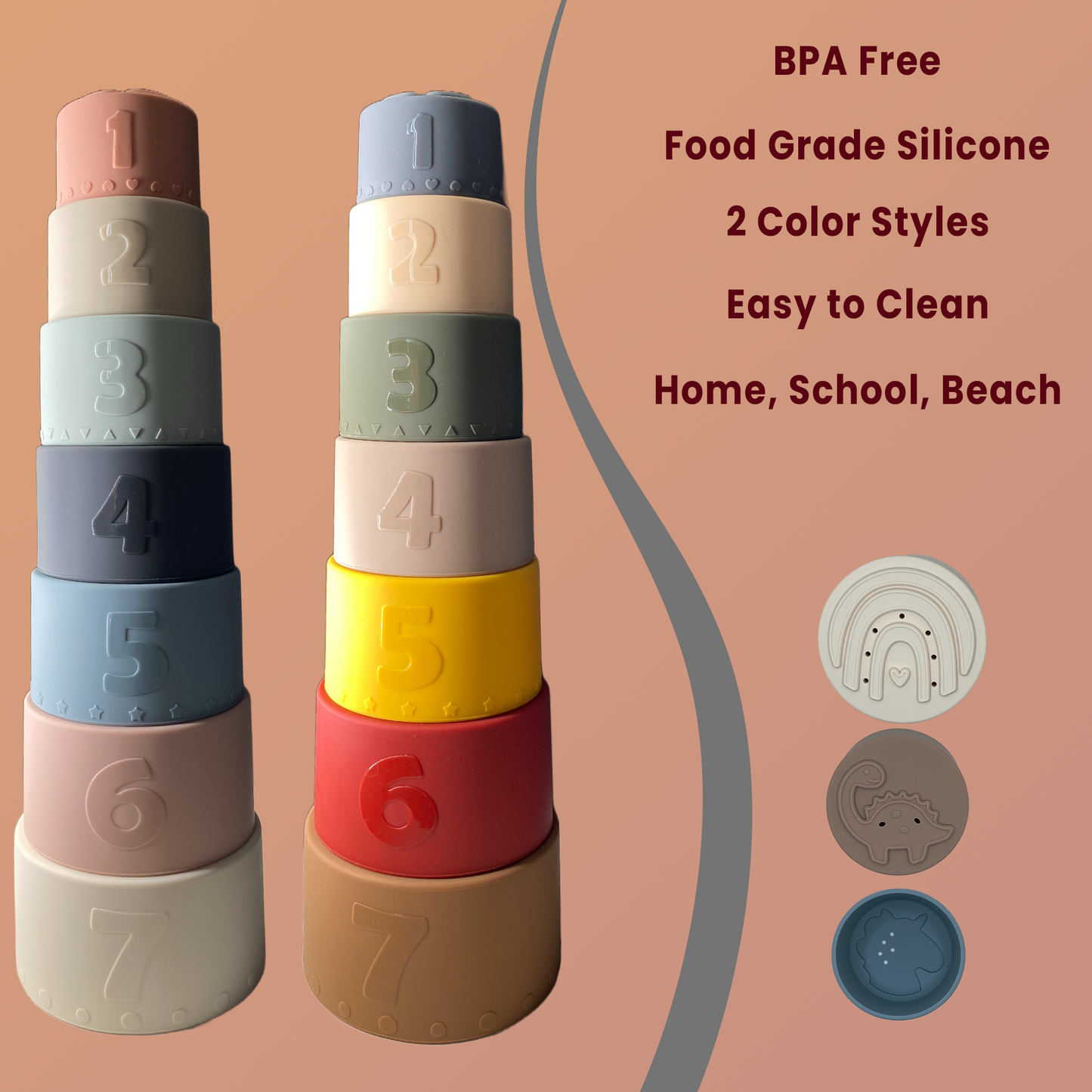 1
2
3
4
5
6
7

1
2
3
4
5
6
7

BPA Free

Food Grade Silicone

2 Color Styles

Easy to Clean

Home, School, Beach